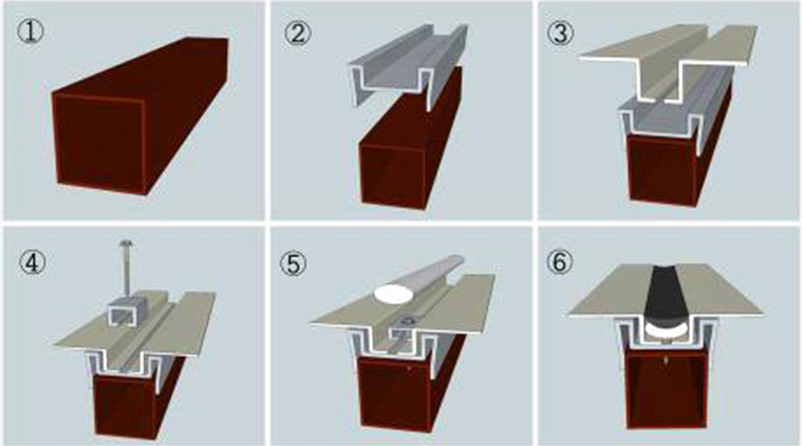 ①

②

③

④

⑤

⑥